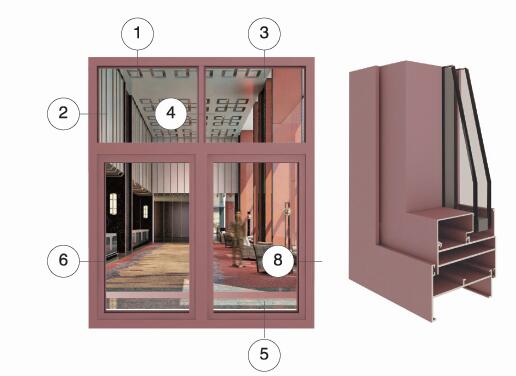 1
3
2
4
6
8
5